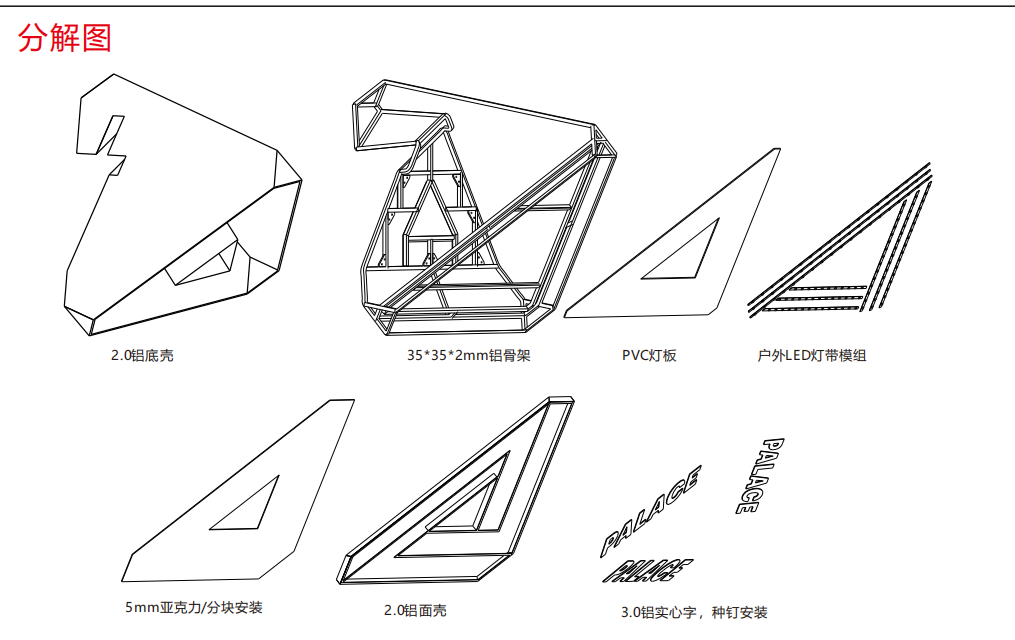 分解图

2.0铝底壳

35*35*2mm铝骨架

PVC灯板

户外LED灯带模组

5mm亚克力/分块安装

2.0铝面壳

PALACE

PALACE

PALACE

3.0铝实心字，种钉安装